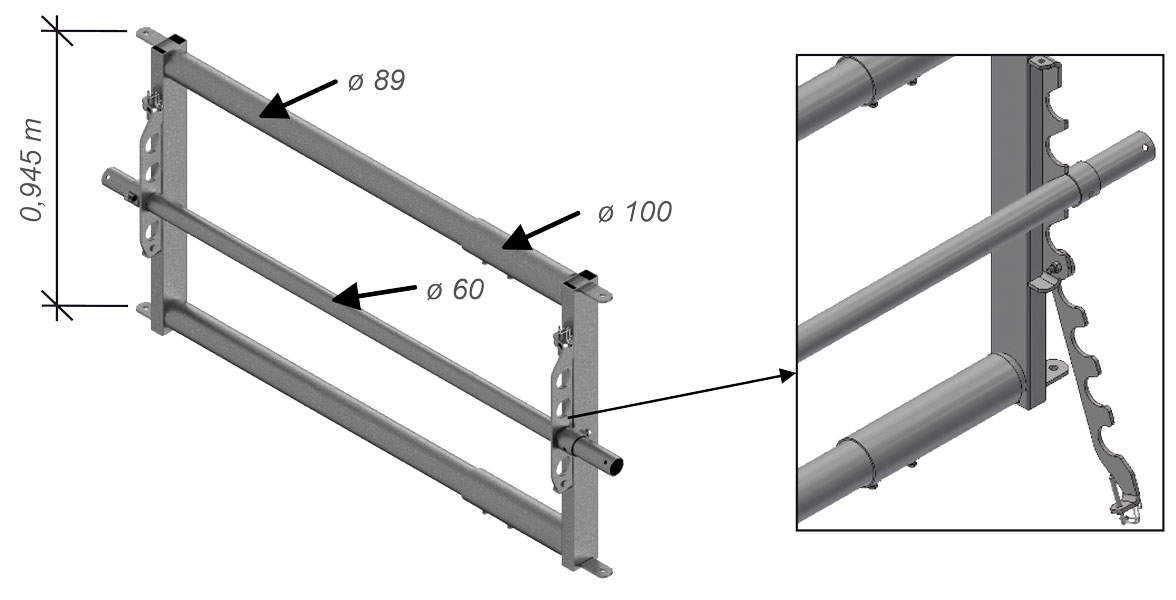 0,945 m

ø 89

ø 100

ø 60