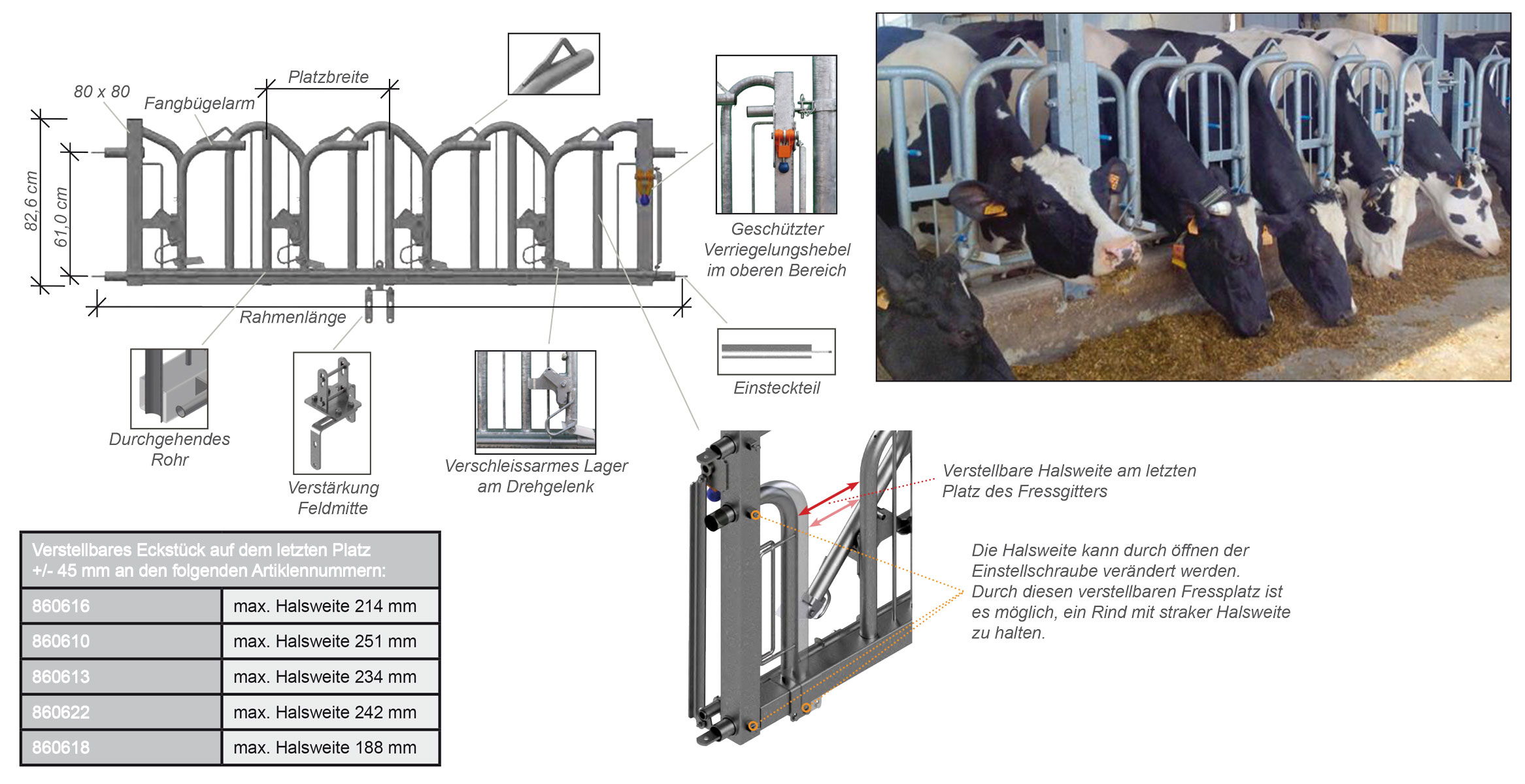 80 x 80

Fangbügelarm

Platzbreite

82,6 cm

61,0 cm

Rahmenlänge

Geschützter Verriegelungshebel im oberen Bereich

Einsteckteil

Durchgehendes Rohr

Verstärkung Feldmitte

Verschleissarmes Lager am Drehgelenk

Verstellbare Halsweite am letzten Platz des Fressgitters

Die Halsweite kann durch öffnen der Einstellschraube verändert werden. Durch diesen verstellbaren Fressplatz ist es möglich, ein Rind mit straker Halsweite zu halten.

| Verstellbares Eckstück auf dem letzten Platz +/- 45 mm an den folgenden Artiklennummern: | |
|---|---|
| 860616 | max. Halsweite 214 mm |
| 860610 | max. Halsweite 251 mm |
| 860613 | max. Halsweite 234 mm |
| 860622 | max. Halsweite 242 mm |
| 860618 | max. Halsweite 188 mm |